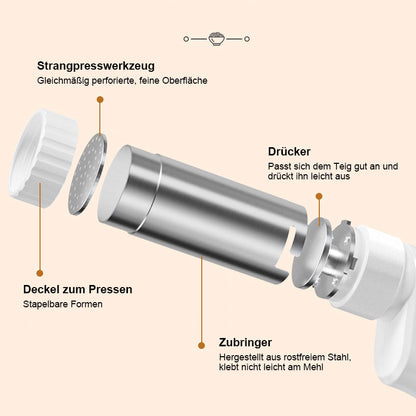 Strangpresswerkzeug
Gleichmäßig perforierte, feine Oberfläche

Drücker
Passt sich dem Teig gut an und drückt ihn leicht aus

Deckel zum Pressen
Stapelbare Formen

Zubringer
Hergestellt aus rostfreiem Stahl, klebt nicht leicht am Mehl