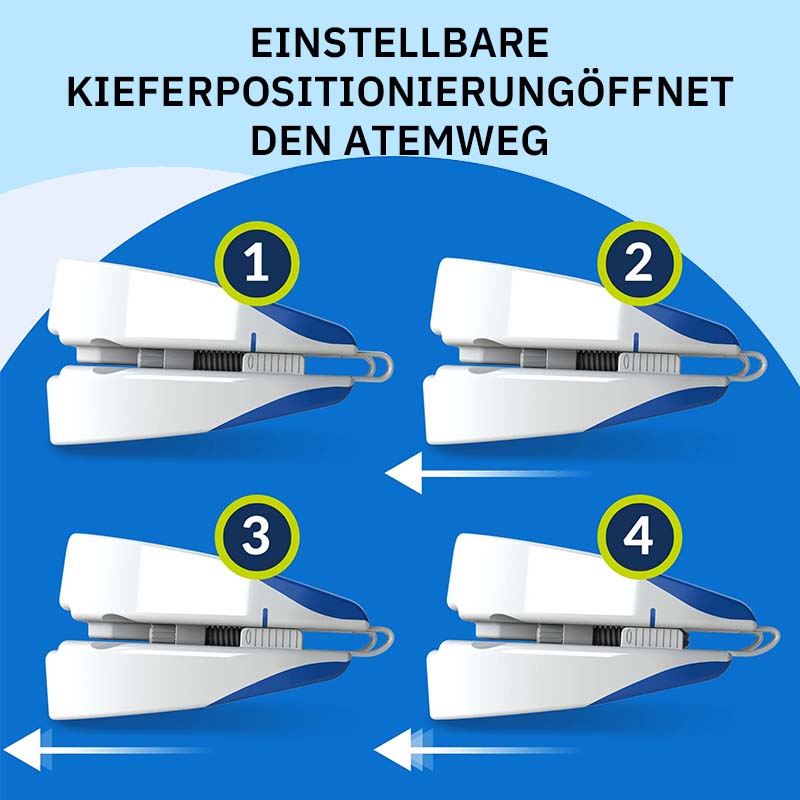 EINSTELLBARE KIEFERPOSITIONIERUNGÖFFNET DEN ATEMWEG

1

2

3

4