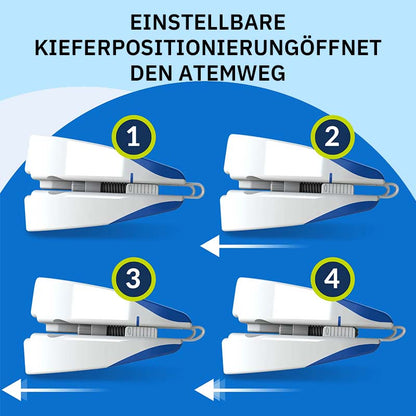 EINSTELLBARE KIEFERPOSITIONIERUNGÖFFNET DEN ATEMWEG

1

2

3

4