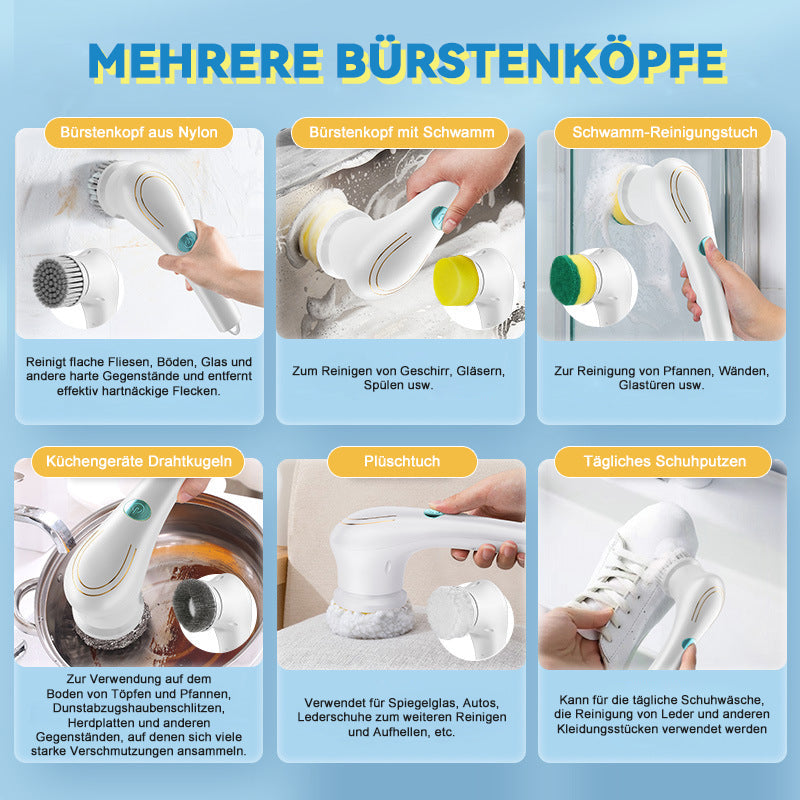 MEHRERE BÜRSTENKÖPFE

Bürstenkopf aus Nylon

Reinigt flache Fliesen, Böden, Glas und andere harte Gegenstände und entfernt effektiv hartnäckige Flecken.

Bürstenkopf mit Schwamm

Zum Reinigen von Geschirr, Gläsern, Spülen usw.

Schwamm-Reinigungstuch

Zur Reinigung von Pfannen, Wänden, Glastüren usw.

Küchengeräte Drahtkugeln

Zur Verwendung auf dem Boden von Töpfen und Pfannen, Dunstabzugshaubenschlitzen, Herdplatten und anderen Gegenständen, auf denen sich viele starke Verschmutzungen ansammeln.

Plüschtuch

Verwendet für Spiegelglas, Autos, Lederschuhe zum weiteren Reinigen und Aufhellen, etc.

Tägliches Schuhputzen

Kann für die tägliche Schuhwäsche, die Reinigung von Leder und anderen Kleidungsstücken verwendet werden