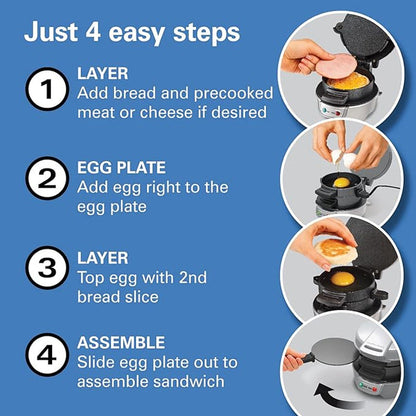 Just 4 easy steps

1 LAYER
Add bread and precooked meat or cheese if desired

2 EGG PLATE
Add egg right to the egg plate

3 LAYER
Top egg with 2nd bread slice

4 ASSEMBLE
Slide egg plate out to assemble sandwich