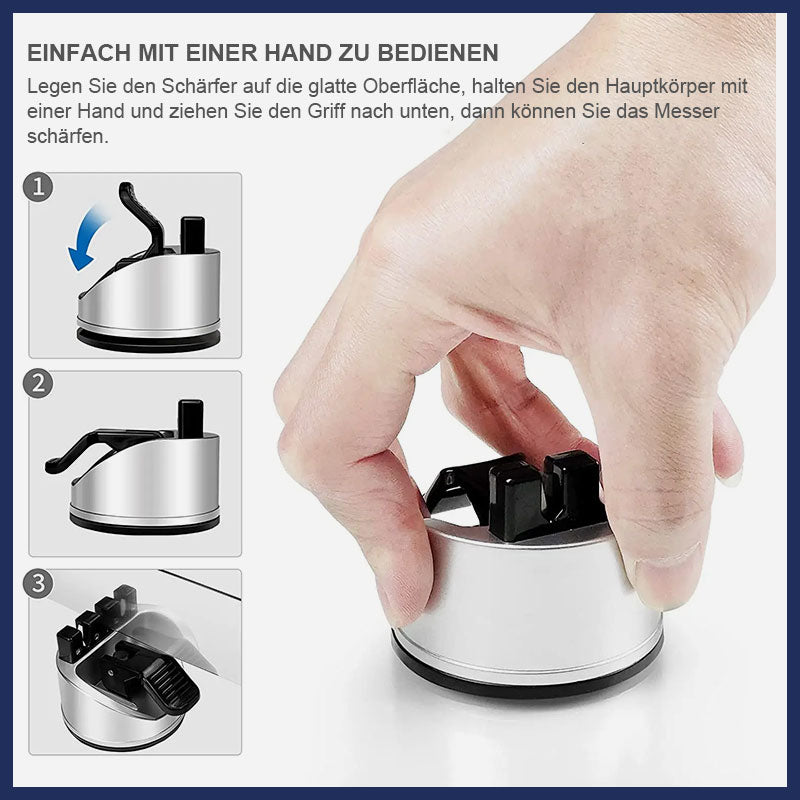 EINFACH MIT EINER HAND ZU BEDIENEN

Legen Sie den Schärfer auf die glatte Oberfläche, halten Sie den Hauptkörper mit einer Hand und ziehen Sie den Griff nach unten, dann können Sie das Messer schärfen.

1

2

3