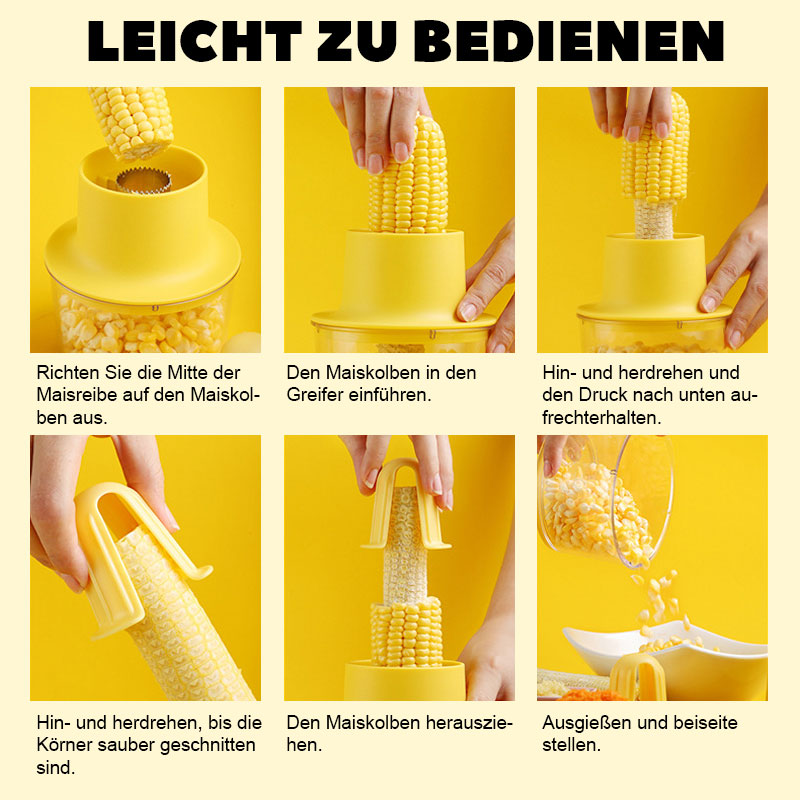 LEICHT ZU BEDIENEN

Richten Sie die Mitte der Maisreibe auf den Maiskolben aus.

Den Maiskolben in den Greifer einführen.

Hin- und herdrehen und den Druck nach unten aufrechterhalten.

Hin- und herdrehen, bis die Körner sauber geschnitten sind.

Den Maiskolben herausziehen.

Ausgießen und beiseite stellen.