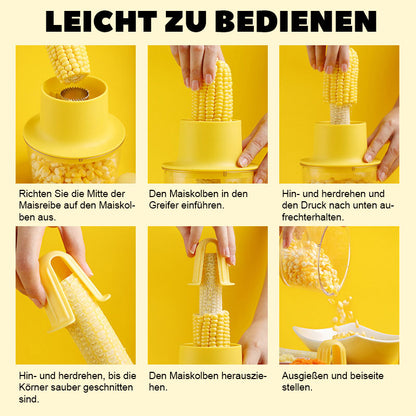 LEICHT ZU BEDIENEN

Richten Sie die Mitte der Maisreibe auf den Maiskolben aus.

Den Maiskolben in den Greifer einführen.

Hin- und herdrehen und den Druck nach unten aufrechterhalten.

Hin- und herdrehen, bis die Körner sauber geschnitten sind.

Den Maiskolben herausziehen.

Ausgießen und beiseite stellen.